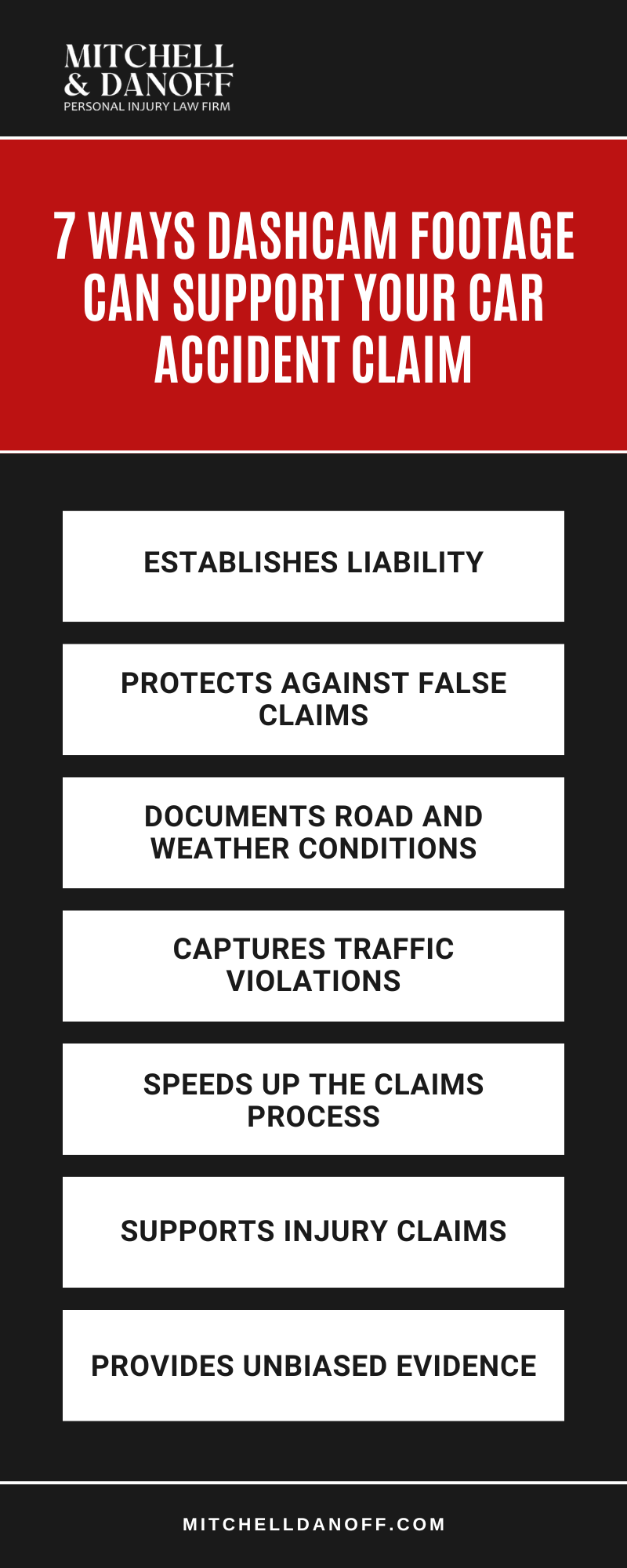 MITCHELL
& DANOFF
PERSONAL INJURY LAW FIRM

7 WAYS DASHCAM FOOTAGE CAN SUPPORT YOUR CAR ACCIDENT CLAIM

ESTABLISHES LIABILITY

PROTECTS AGAINST FALSE CLAIMS

DOCUMENTS ROAD AND WEATHER CONDITIONS

CAPTURES TRAFFIC VIOLATIONS

SPEEDS UP THE CLAIMS PROCESS

SUPPORTS INJURY CLAIMS

PROVIDES UNBIASED EVIDENCE

MITCHELLDANOFF.COM